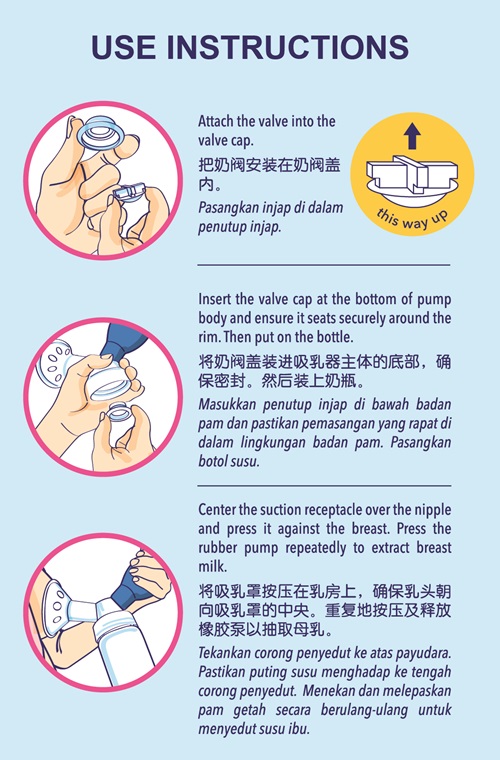 USE INSTRUCTIONS

Attach the valve into the valve cap.

把奶阀安装在奶阀盖内。

Pasangkan injap di dalam penutup injap.

this way up

Insert the valve cap at the bottom of pump body and ensure it seats securely around the rim. Then put on the bottle.

将奶阀盖装进吸乳器主体的底部，确保密封。然后装上奶瓶。

Masukkan penutup injap di bawah badan pam dan pastikan pemasangan yang rapat di dalam lingkungan badan pam. Pasangkan botol susu.

Center the suction receptacle over the nipple and press it against the breast. Press the rubber pump repeatedly to extract breast milk.

将吸乳罩按压在乳房上，确保乳头朝向吸乳罩的中央。重复地按压及释放橡胶泵以抽取母乳。

Tekankan corong penyedut ke atas payudara. Pastikan puting susu menghadap ke tengah corong penyedut. Menekan dan melepaskan pam getah secara berulang-ulang untuk menyedut susu ibu.